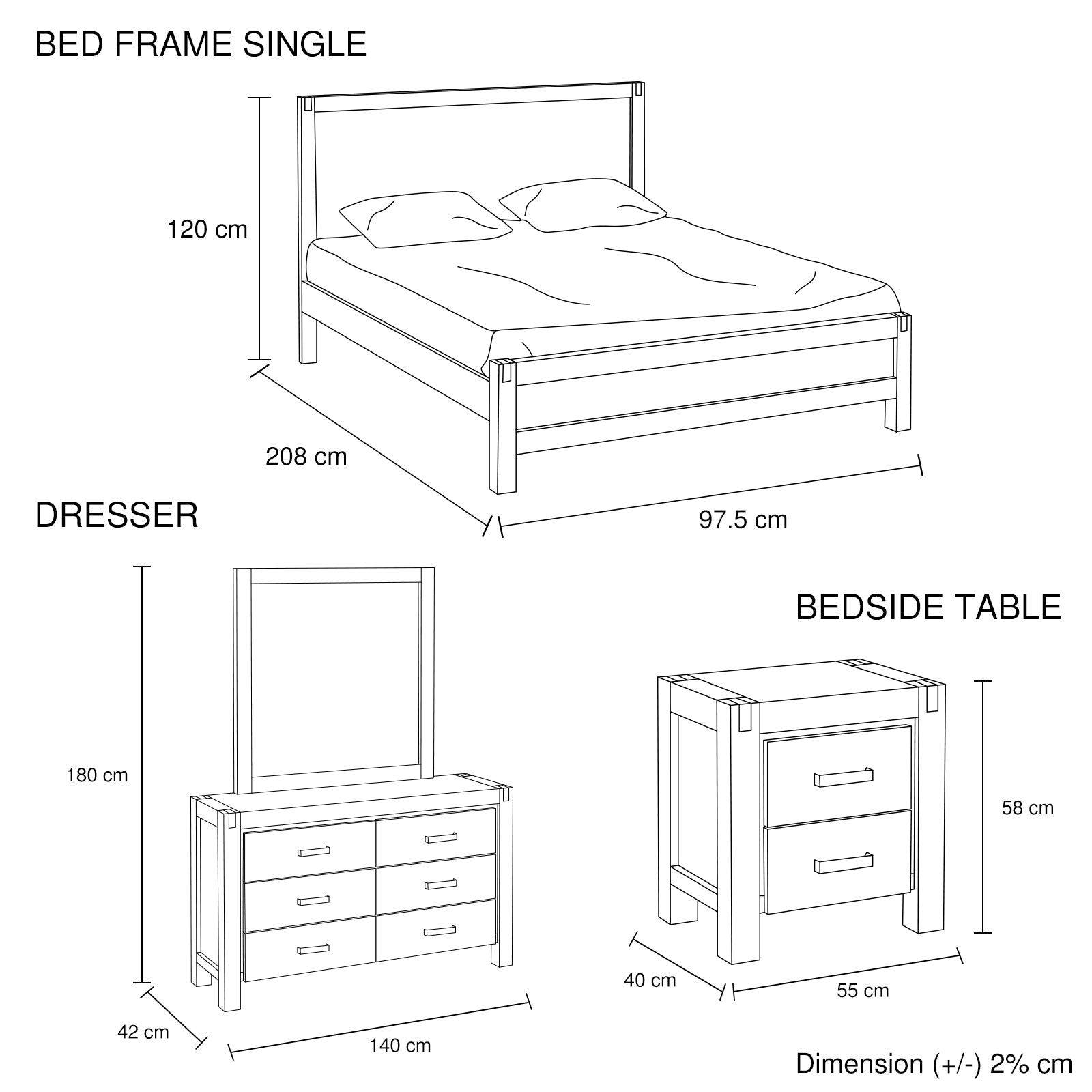 BED FRAME SINGLE

120 cm

208 cm

97.5 cm

DRESSER

180 cm

42 cm

140 cm

BEDSIDE TABLE

58 cm

40 cm

55 cm

Dimension (+/-) 2% cm