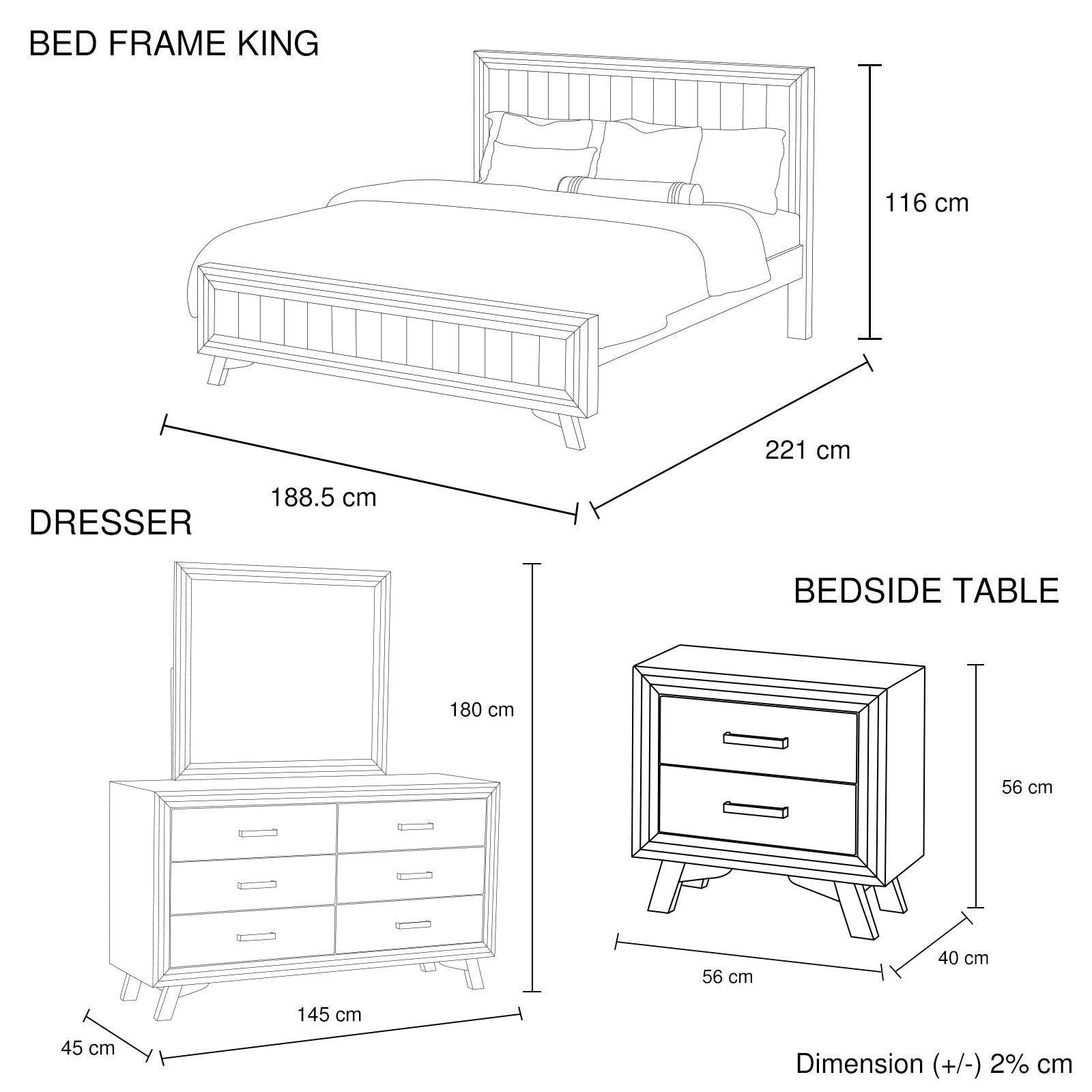 BED FRAME KING

116 cm

221 cm

188.5 cm

DRESSER

180 cm

145 cm

45 cm

BEDSIDE TABLE

56 cm

56 cm

40 cm

Dimension (+/-) 2% cm