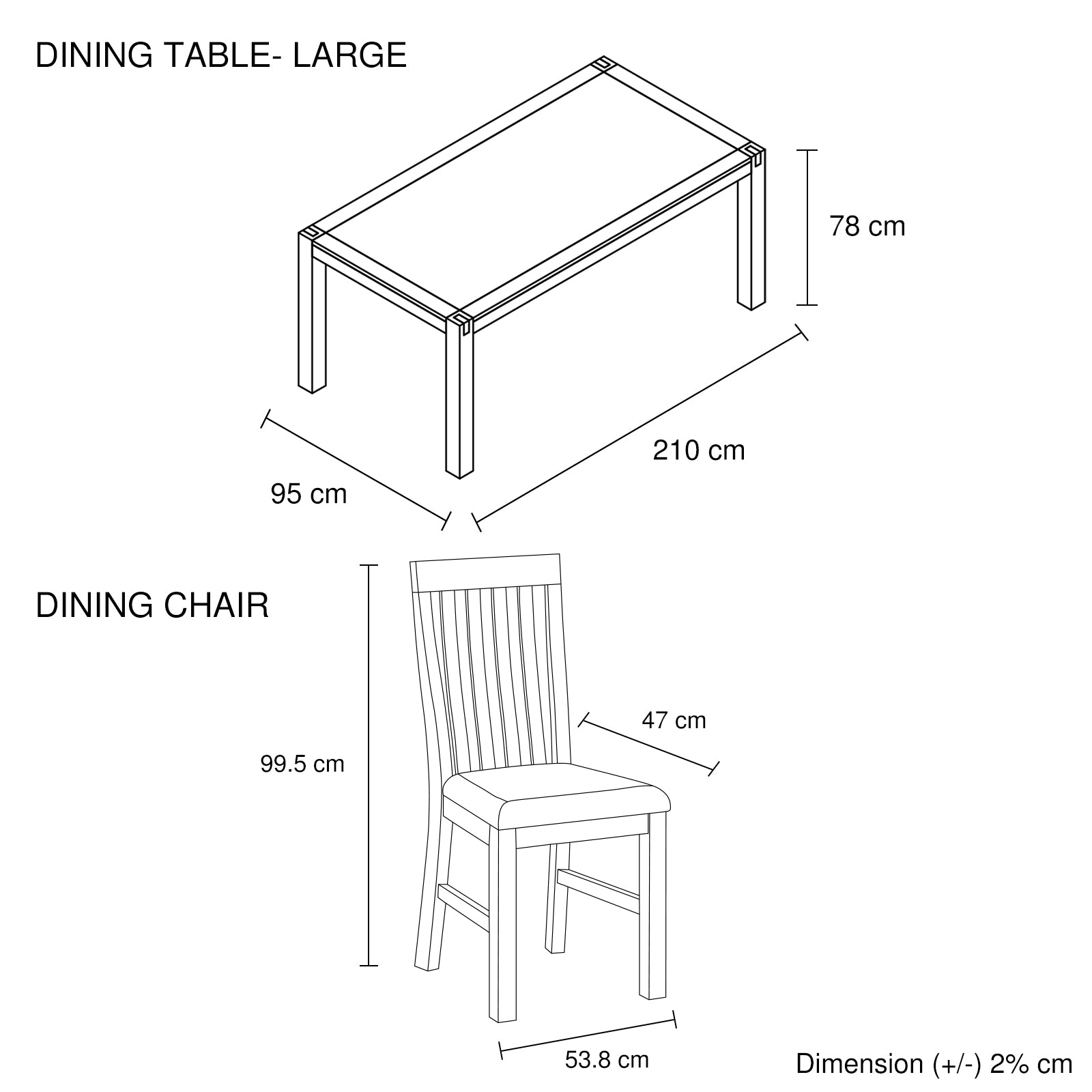 DINING TABLE- LARGE

78 cm

210 cm

95 cm

DINING CHAIR

47 cm

99.5 cm

53.8 cm

Dimension (+/-) 2% cm