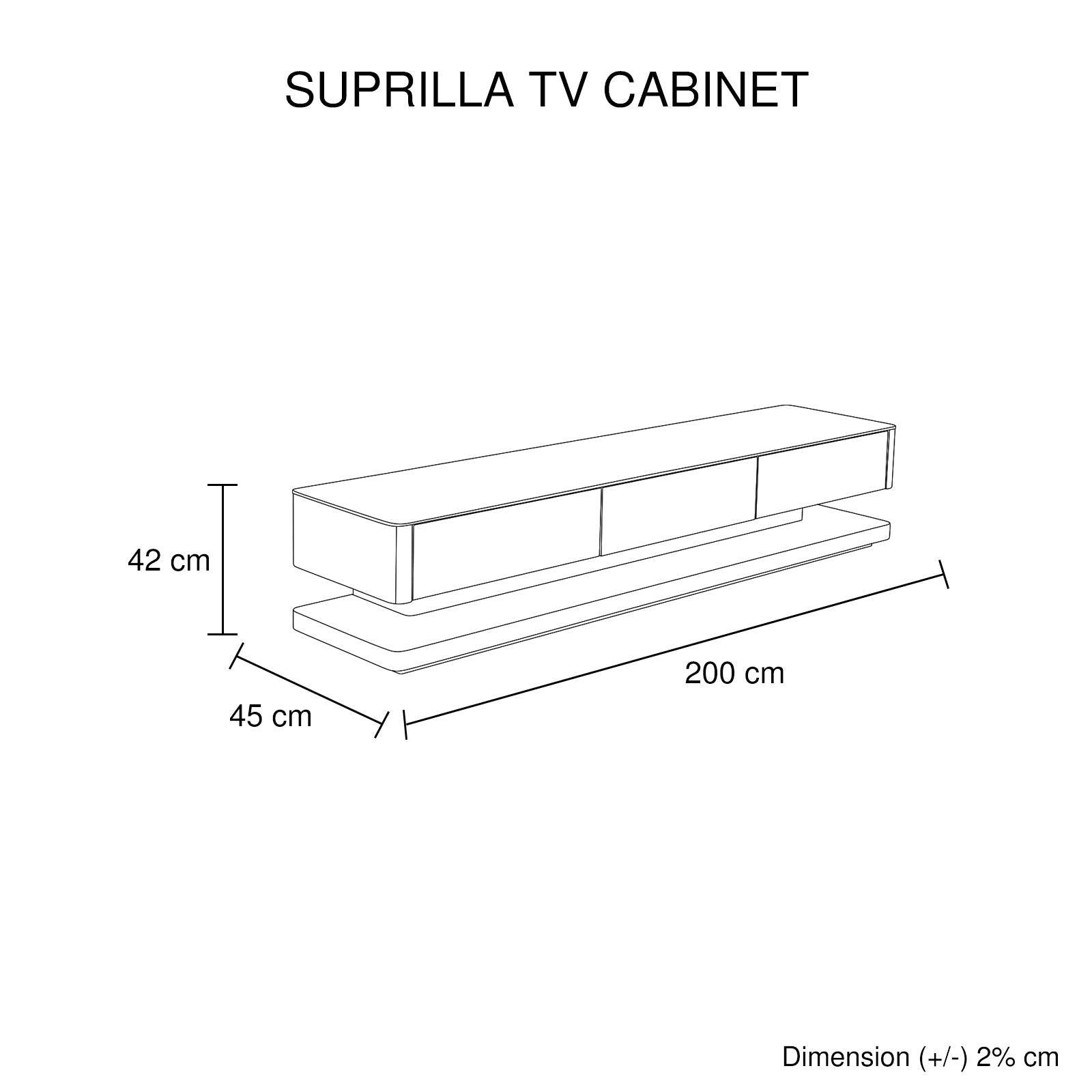 SUPRILLA TV CABINET

42 cm

200 cm

45 cm

Dimension (+/-) 2% cm