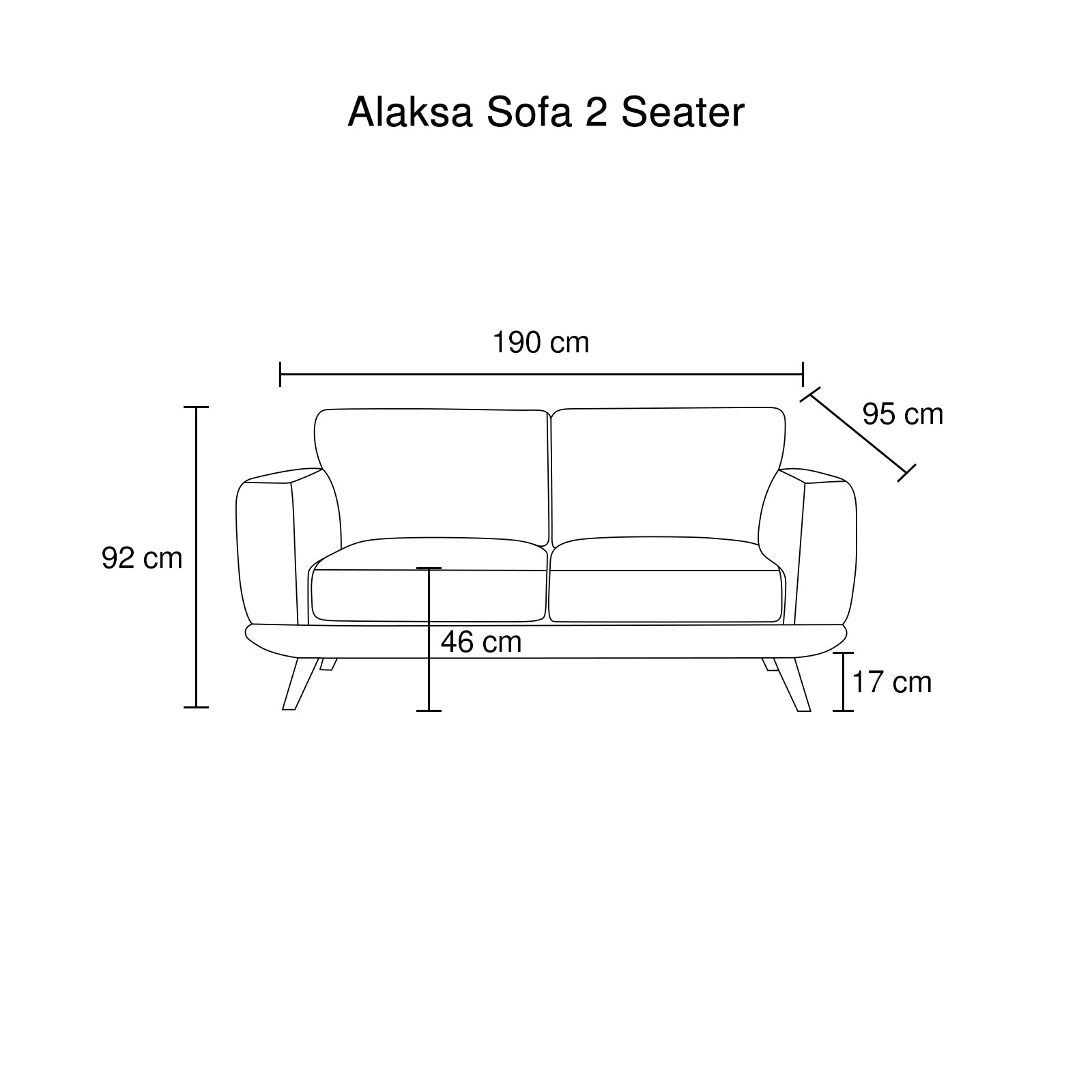 Alaksa Sofa 2 Seater

190 cm

95 cm

92 cm

46 cm

17 cm