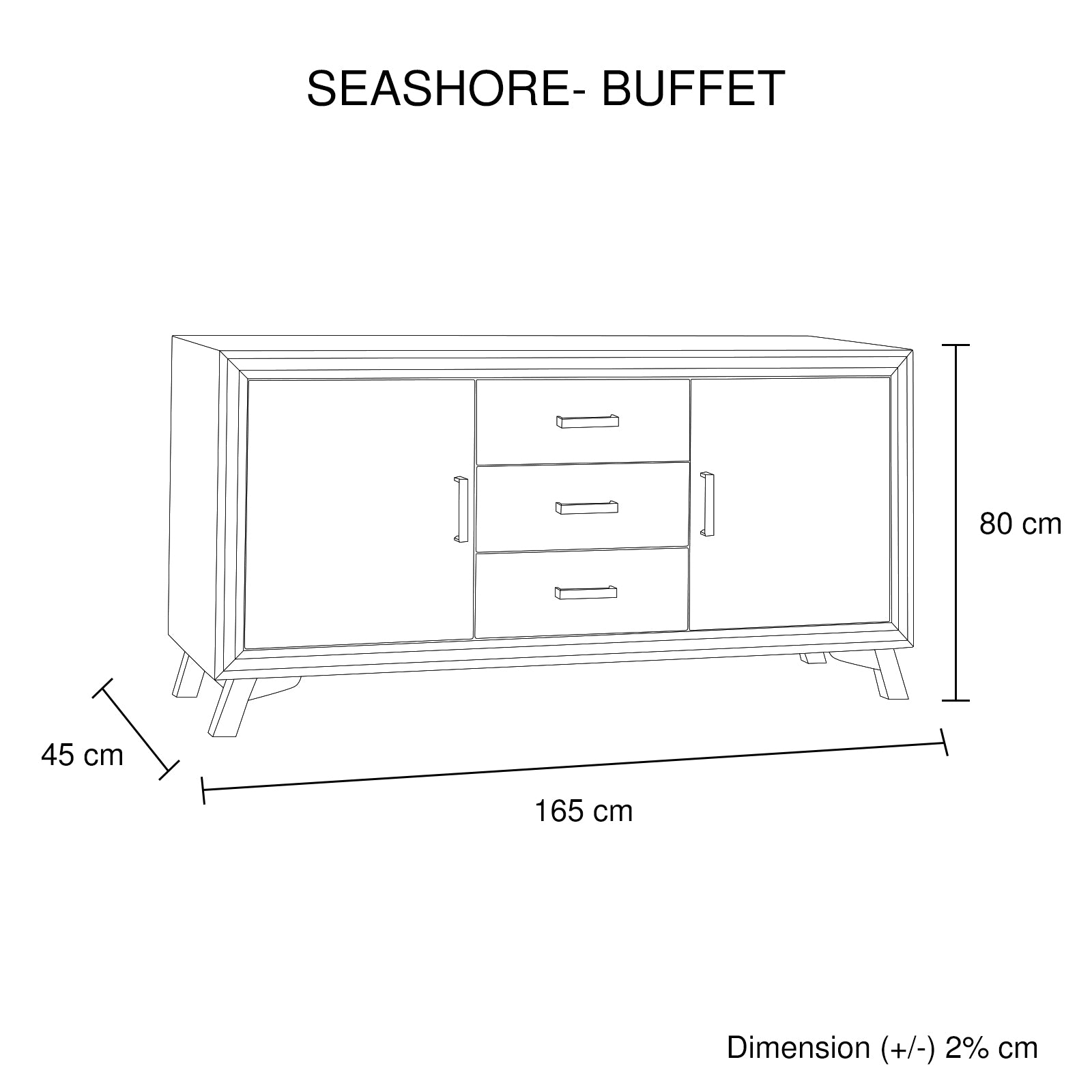 SEASHORE- BUFFET

80 cm

45 cm

165 cm

Dimension (+/-) 2% cm