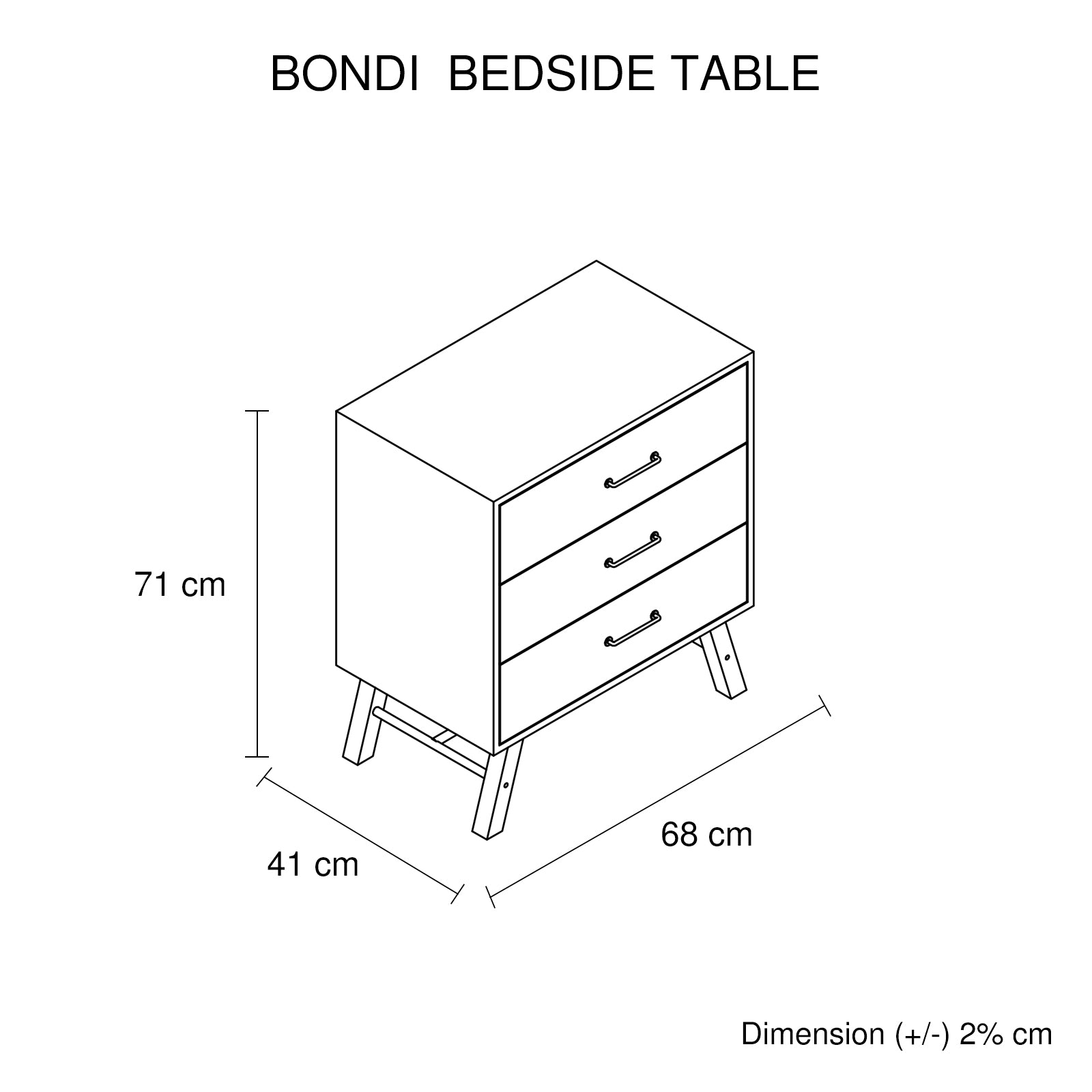 BONDI BEDSIDE TABLE

71 cm

41 cm

68 cm

Dimension (+/-) 2% cm