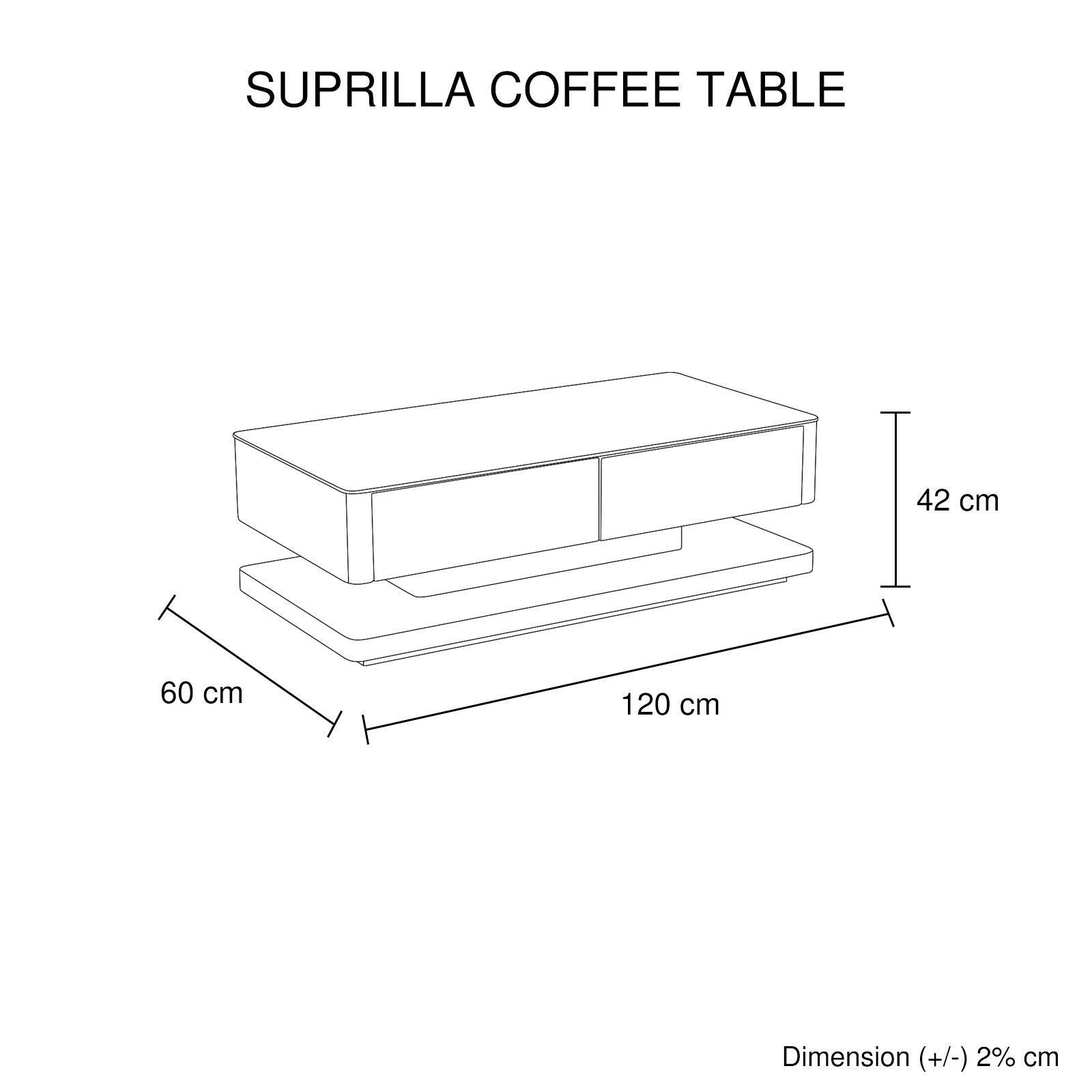 SUPRILLA COFFEE TABLE

42 cm

60 cm

120 cm

Dimension (+/-) 2% cm