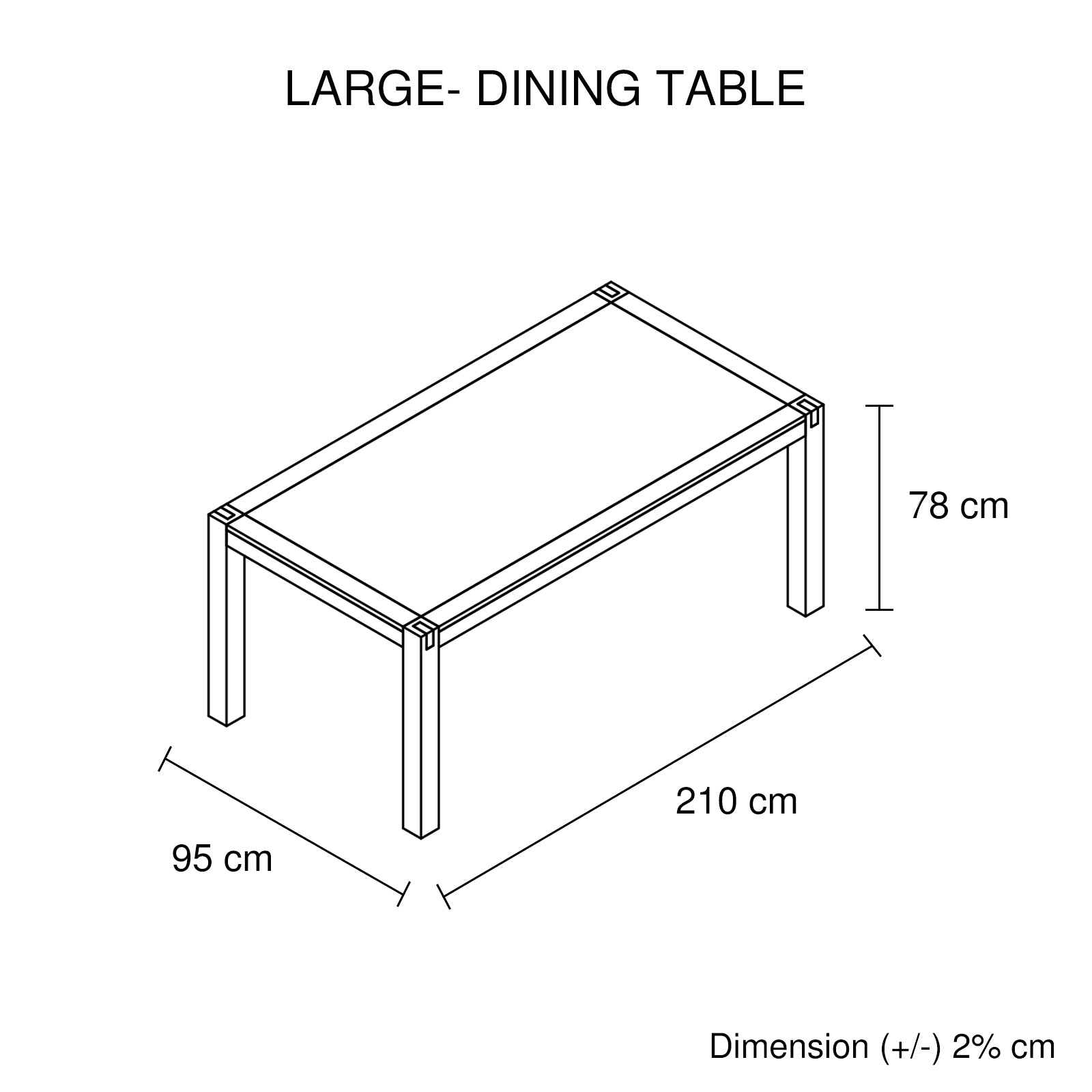 LARGE- DINING TABLE

78 cm

210 cm

95 cm

Dimension (+/-) 2% cm