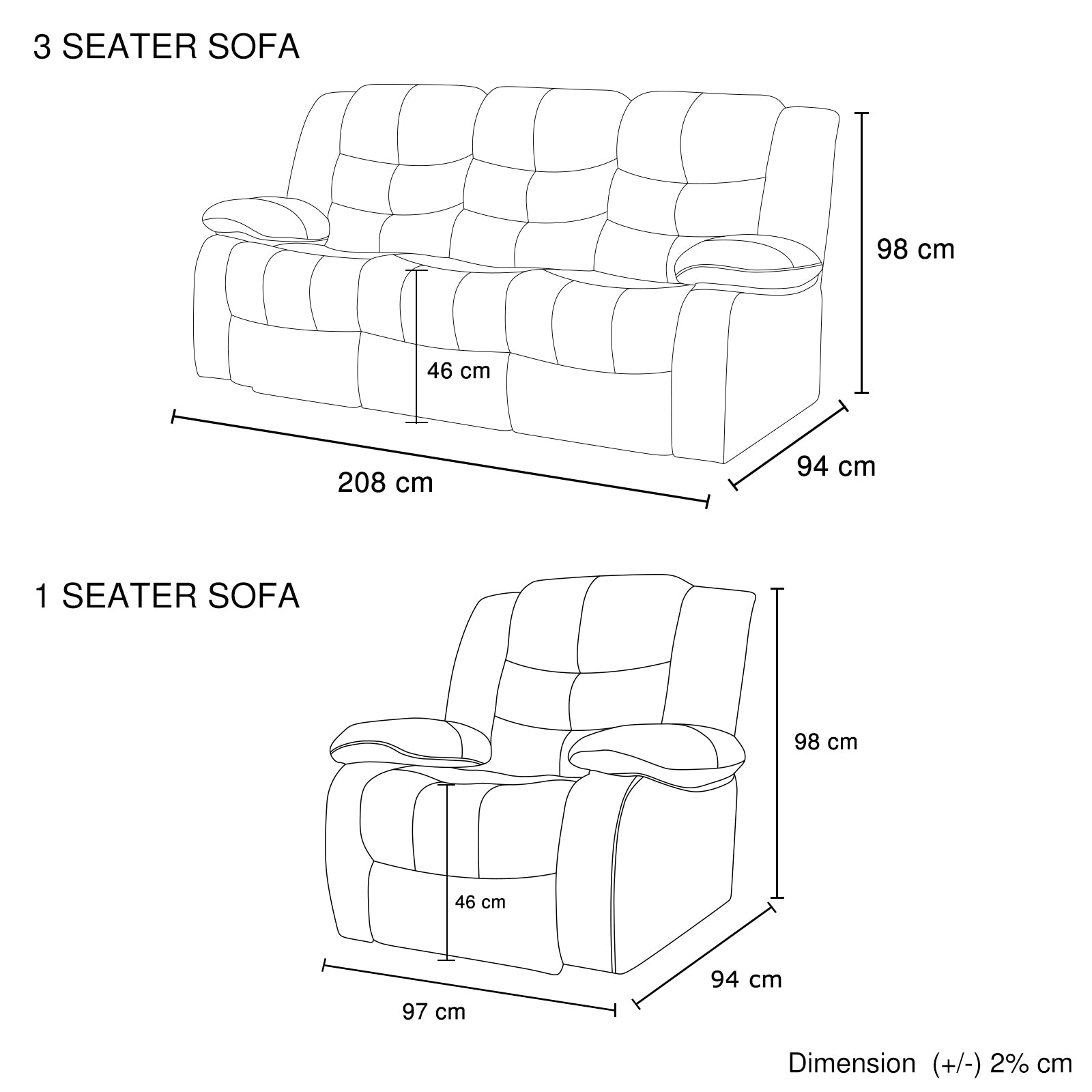 3 SEATER SOFA

98 cm

46 cm

208 cm

94 cm

1 SEATER SOFA

98 cm

46 cm

97 cm

94 cm

Dimension (+/-) 2% cm