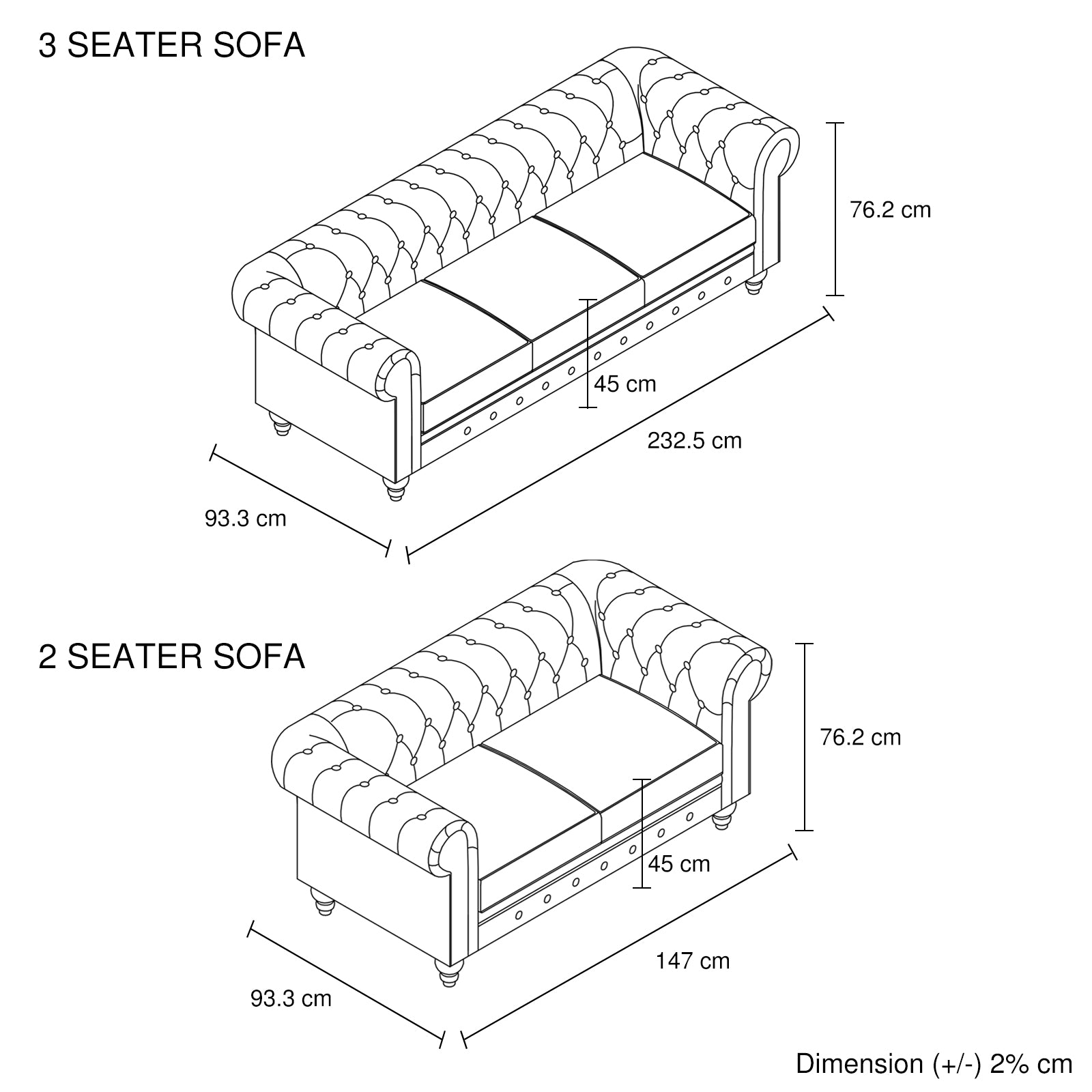 3 SEATER SOFA

76.2 cm

45 cm

232.5 cm

93.3 cm

2 SEATER SOFA

76.2 cm

45 cm

147 cm

93.3 cm

Dimension (+/-) 2% cm