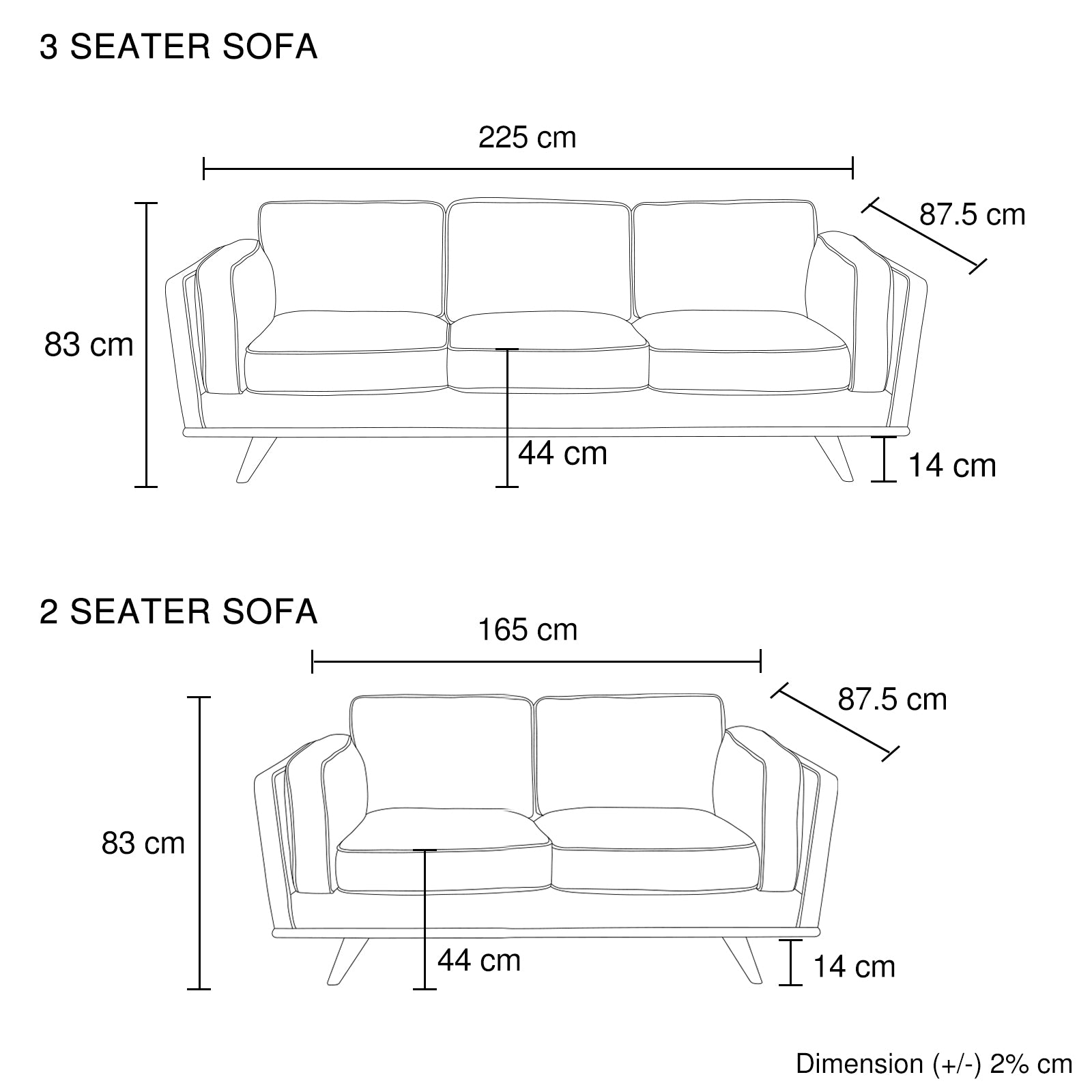 3 SEATER SOFA

225 cm

87.5 cm

83 cm

44 cm

14 cm

2 SEATER SOFA

165 cm

87.5 cm

83 cm

44 cm

14 cm

Dimension (+/-) 2% cm